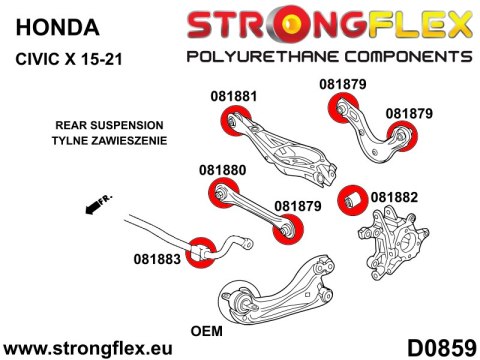 HONDA

CIVIC X 15-21

STRONGFLEX

POLYURETHANE COMPONENTS

REAR SUSPENSION
TYLNE ZAWIESZENIE

081881

081879

081879

081880

081879

081882

FR.

081883

OEM

www.strongflex.eu

D0859