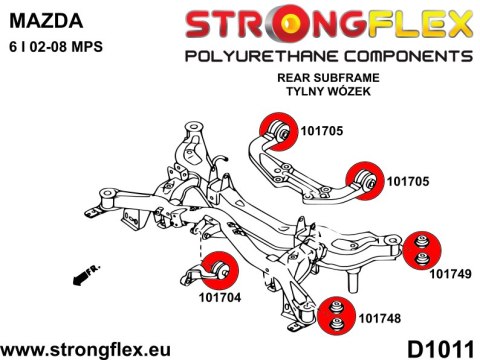 MAZDA
6 I 02-08 MPS

STRONGFLEX
POLYURETHANE COMPONENTS

REAR SUBFRAME
TYLNY WÓZEK

101705

101705

101749

FR.

101704

101748

www.strongflex.eu

D1011