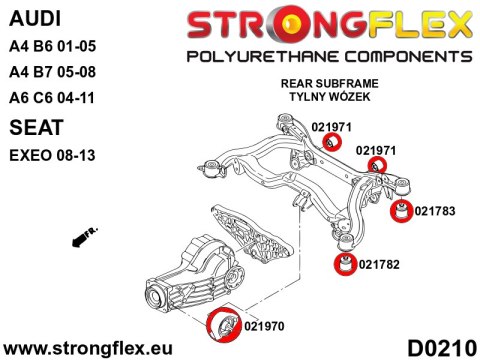 AUDI
A4 B6 01-05
A4 B7 05-08
A6 C6 04-11
SEAT
EXEO 08-13

STRONGFLEX
POLYURETHANE COMPONENTS

REAR SUBFRAME
TYLNY WÓZEK

021971
021971
021783
021782
021970

FR.

www.strongflex.eu
D0210