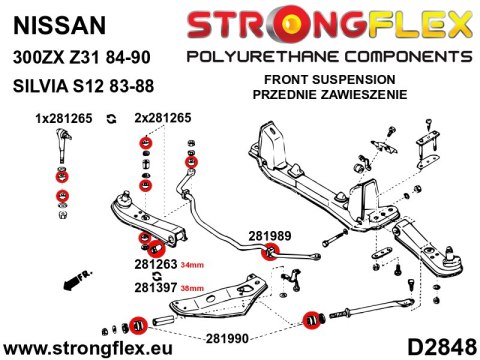 NISSAN
300ZX Z31 84-90
SILVIA S12 83-88

STRONGFLEX
POLYURETHANE COMPONENTS

FRONT SUSPENSION
PRZEDNIE ZAWIESZENIE

1x281265
2x281265

281989

281263 34mm
281397 38mm

FR.

281990

www.strongflex.eu
D2848