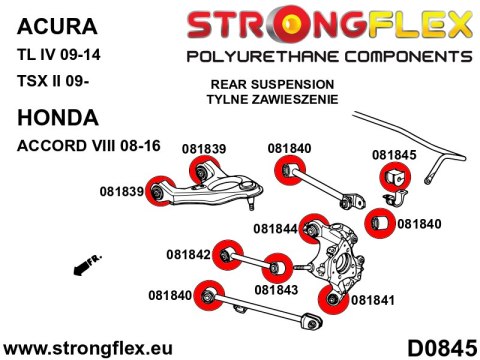 ACURA
TL IV 09-14
TSX II 09-

HONDA
ACCORD VIII 08-16

STRONGFLEX
POLYURETHANE COMPONENTS

REAR SUSPENSION
TYLNE ZAWIESZENIE

081839
081840
081845
081839
081844
081840
081842
081843
081840
081841
FR.

www.strongflex.eu
D0845