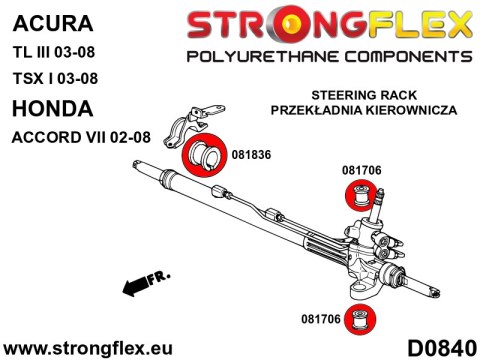 ACURA
TL III 03-08
TSX I 03-08
HONDA
ACCORD VII 02-08

STRONGFLEX
POLYURETHANE COMPONENTS

STEERING RACK
PRZEKŁADNIA KIEROWNICZA

081836

081706

FR.

081706

www.strongflex.eu

D0840