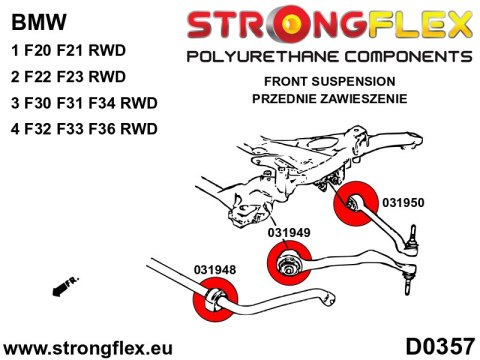 BMW
1 F20 F21 RWD
2 F22 F23 RWD
3 F30 F31 F34 RWD
4 F32 F33 F36 RWD

STRONGFLEX
POLYURETHANE COMPONENTS

FRONT SUSPENSION
PRZEDNIE ZAWIESZENIE

031950
031949
031948
FR.

www.strongflex.eu
D0357