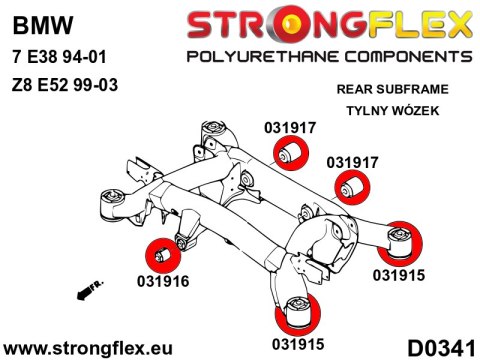 BMW
7 E38 94-01
Z8 E52 99-03

STRONGFLEX
POLYURETHANE COMPONENTS

REAR SUBFRAME
TYLNY WÓZEK

031917
031917
031916
031915
031915
FR.

www.strongflex.eu
D0341