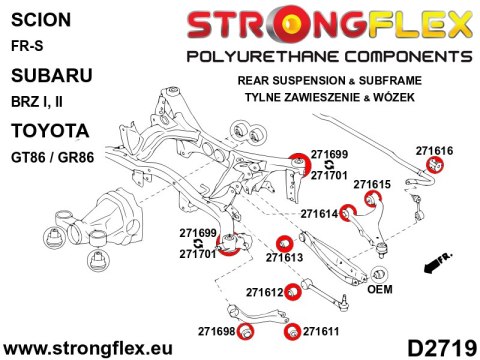 SCION
FR-S
SUBARU
BRZ I, II
TOYOTA
GT86 / GR86

STRONGFLEX
POLYURETHANE COMPONENTS
REAR SUSPENSION & SUBFRAME
TYLNE ZAWIESZENIE & WÓZEK

271699
271701
271616
271615
271614
271699
271701
271613
FR.
OEM
271612
271698
271611

www.strongflex.eu
D2719