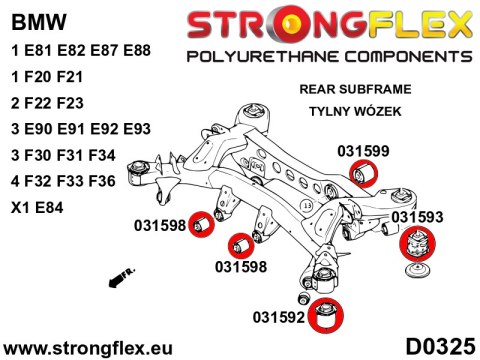 BMW
1 E81 E82 E87 E88
1 F20 F21
2 F22 F23
3 E90 E91 E92 E93
3 F30 F31 F34
4 F32 F33 F36
X1 E84

STRONGFLEX
POLYURETHANE COMPONENTS

REAR SUBFRAME
TYLNY WÓZEK

031599
13
031593
031598
031598
FR.
031592

www.strongflex.eu
D0325