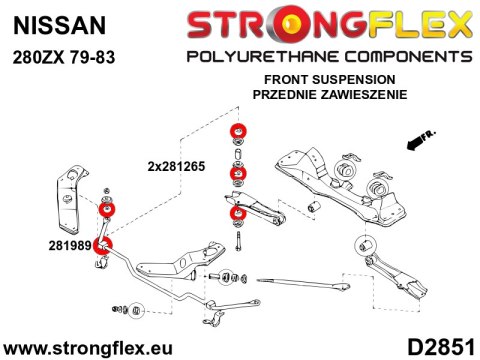 NISSAN
280ZX 79-83

STRONGFLEX
POLYURETHANE COMPONENTS

FRONT SUSPENSION
PRZEDNIE ZAWIESZENIE

FR.

2x281265

281989

www.strongflex.eu

D2851